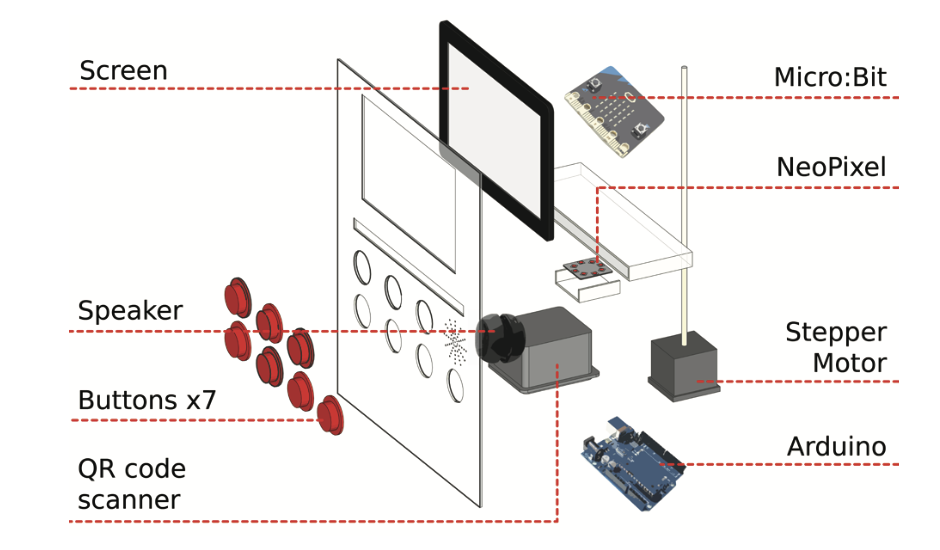 Screen

Speaker

Buttons x7

QR code scanner

Micro:Bit

NeoPixel

Stepper Motor

Arduino